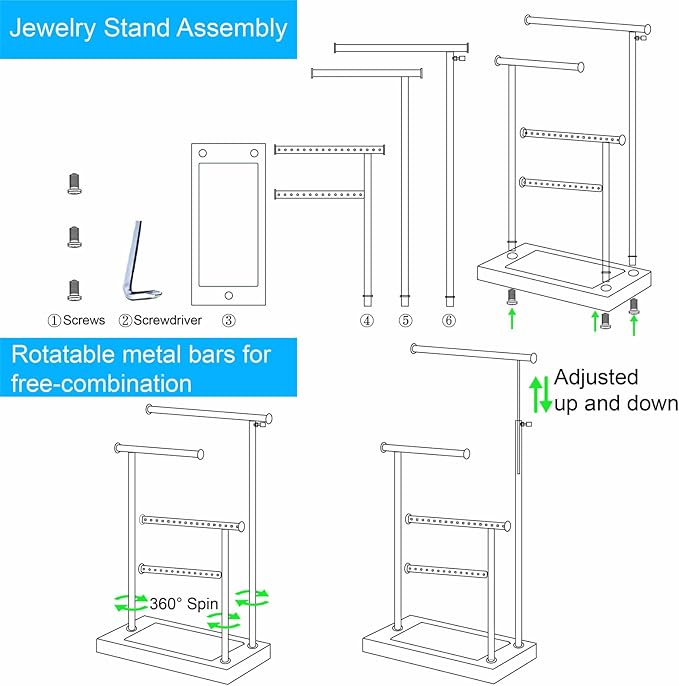 Jewelry Stand Assembly

①Screws ②Screwdriver ③

④ ⑤ ⑥

Rotatable metal bars for free-combination

Adjusted up and down

360° Spin