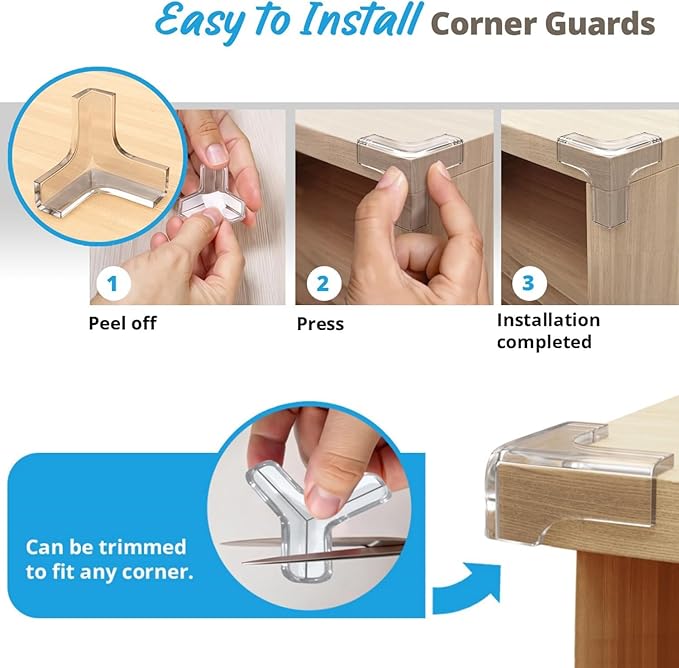 Easy to Install Corner Guards

1
Peel off

2
Press

3
Installation completed

Can be trimmed to fit any corner.