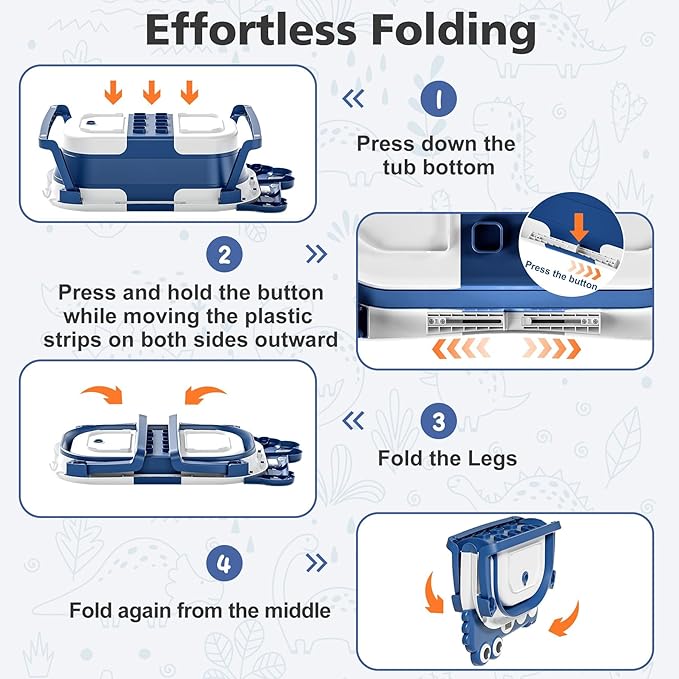 Effortless Folding

1

Press down the tub bottom

2

Press and hold the button while moving the plastic strips on both sides outward

Press the button

3

Fold the Legs

4

Fold again from the middle