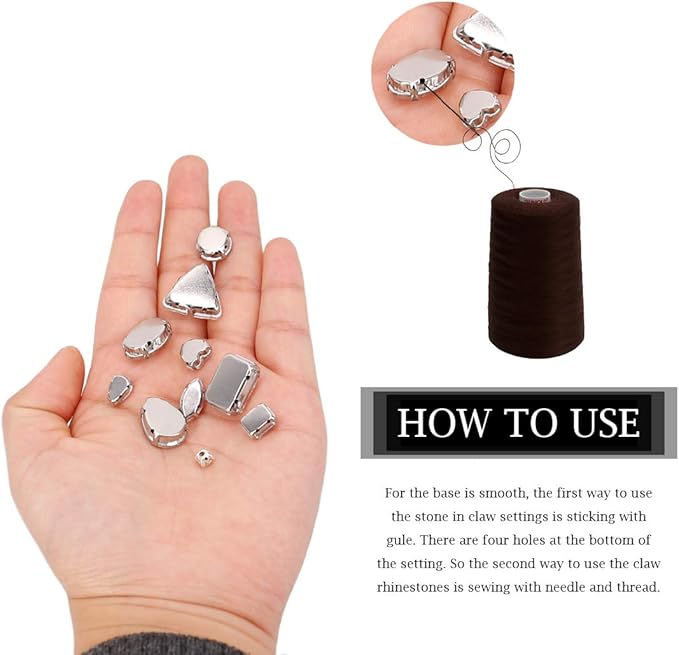 HOW TO USE

For the base is smooth, the first way to use the stone in claw settings is sticking with gule. There are four holes at the bottom of the setting. So the second way to use the claw rhinestones is sewing with needle and thread.