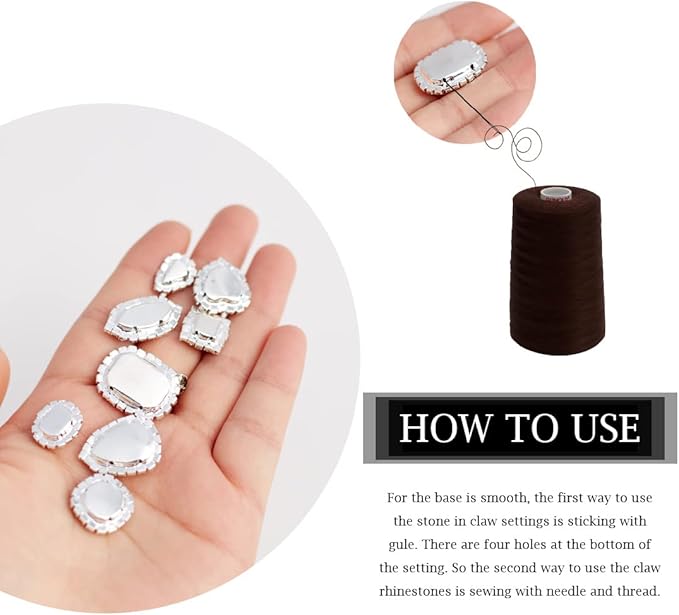 HOW TO USE

For the base is smooth, the first way to use the stone in claw settings is sticking with gule. There are four holes at the bottom of the setting. So the second way to use the claw rhinestones is sewing with needle and thread.