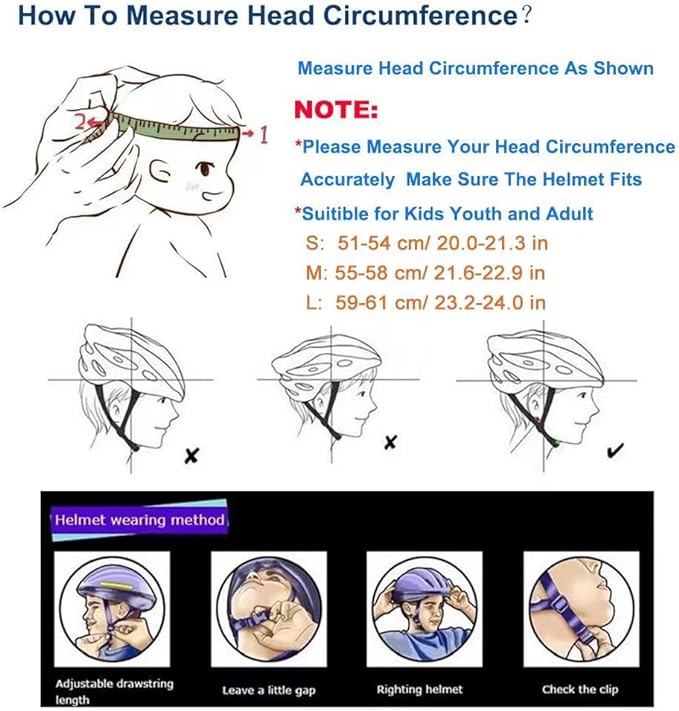 How To Measure Head Circumference?

2

1

Measure Head Circumference As Shown

NOTE:

*Please Measure Your Head Circumference Accurately Make Sure The Helmet Fits

*Suitible for Kids Youth and Adult

S: 51-54 cm/ 20.0-21.3 in

M: 55-58 cm/ 21.6-22.9 in

L: 59-61 cm/ 23.2-24.0 in

✗

✗

✓

Helmet wearing method

Adjustable drawstring length

Leave a little gap

Righting helmet

Check the clip